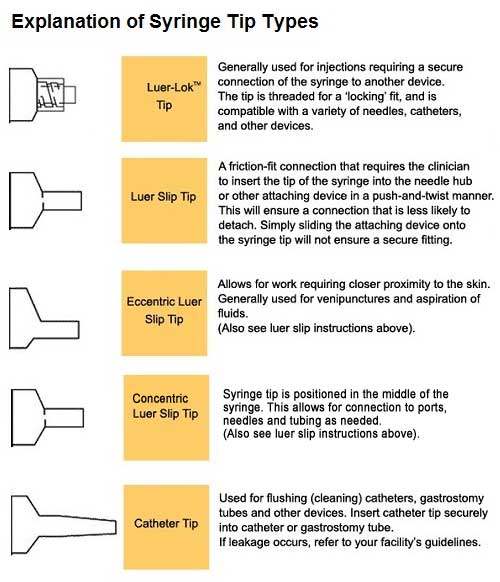 Explanation of Syringe Tip Types

Luer-Lok™ Tip

Generally used for injections requiring a secure connection of the syringe to another device. The tip is threaded for a 'locking' fit, and is compatible with a variety of needles, catheters, and other devices.

Luer Slip Tip

A friction-fit connection that requires the clinician to insert the tip of the syringe into the needle hub or other attaching device in a push-and-twist manner. This will ensure a connection that is less likely to detach. Simply sliding the attaching device onto the syringe tip will not ensure a secure fitting.

Eccentric Luer Slip Tip

Allows for work requiring closer proximity to the skin. Generally used for venipunctures and aspiration of fluids.
(Also see luer slip instructions above).

Concentric Luer Slip Tip

Syringe tip is positioned in the middle of the syringe. This allows for connection to ports, needles and tubing as needed.
(Also see luer slip instructions above).

Catheter Tip

Used for flushing (cleaning) catheters, gastrostomy tubes and other devices. Insert catheter tip securely into catheter or gastrostomy tube.
If leakage occurs, refer to your facility's guidelines.